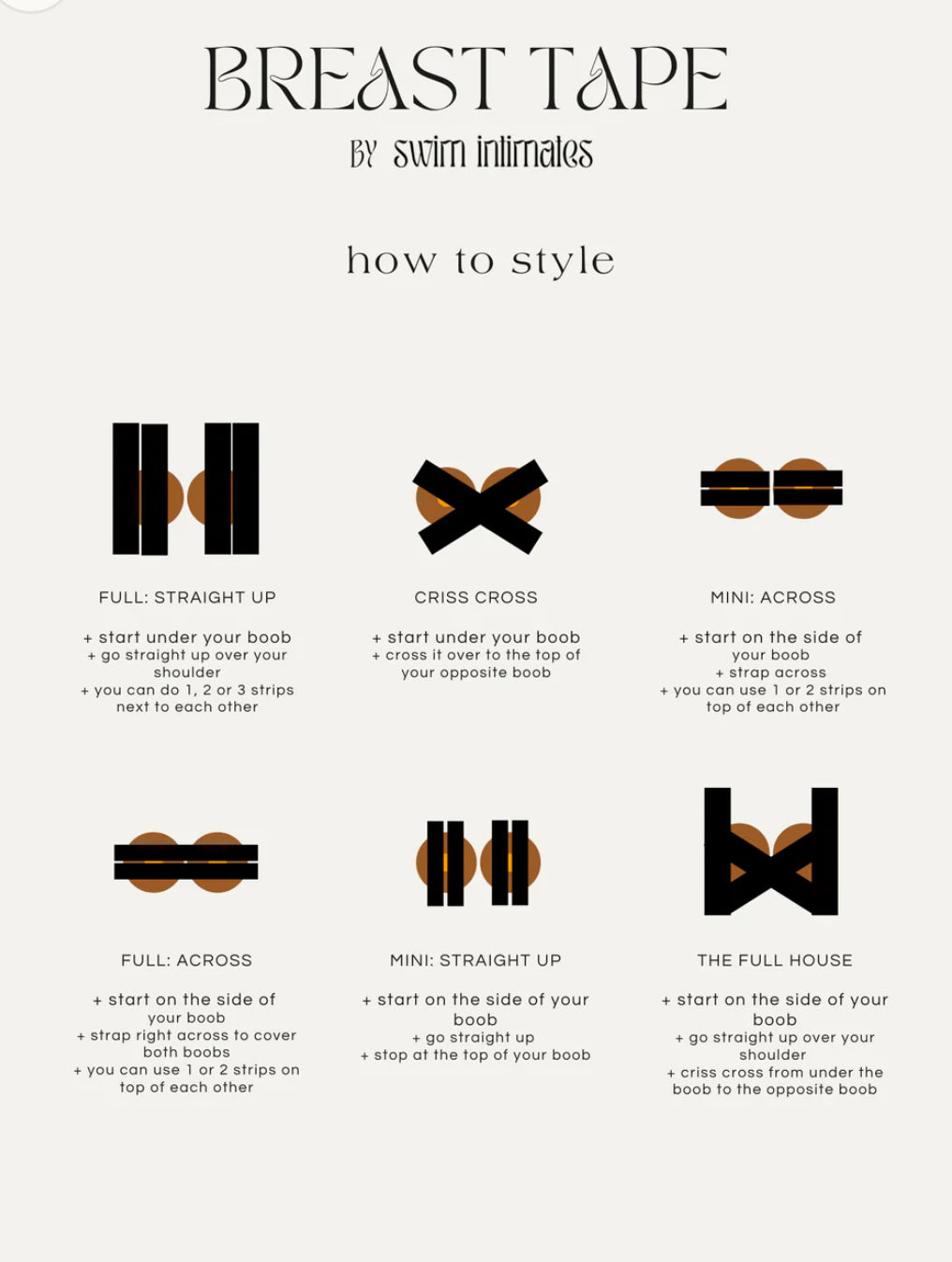 BREAST TAPE
BY swim intimates

how to style

FULL: STRAIGHT UP

+ start under your boob
+ go straight up over your shoulder
+ you can do 1, 2 or 3 strips next to each other

CRISS CROSS

+ start under your boob
+ cross it over to the top of your opposite boob

MINI: ACROSS

+ start on the side of your boob
+ strap across
+ you can use 1 or 2 strips on top of each other

FULL: ACROSS

+ start on the side of your boob
+ strap right across to cover both boobs
+ you can use 1 or 2 strips on top of each other

MINI: STRAIGHT UP

+ start on the side of your boob
+ go straight up
+ stop at the top of your boob

THE FULL HOUSE

+ start on the side of your boob
+ go straight up over your shoulder
+ criss cross from under the boob to the opposite boob